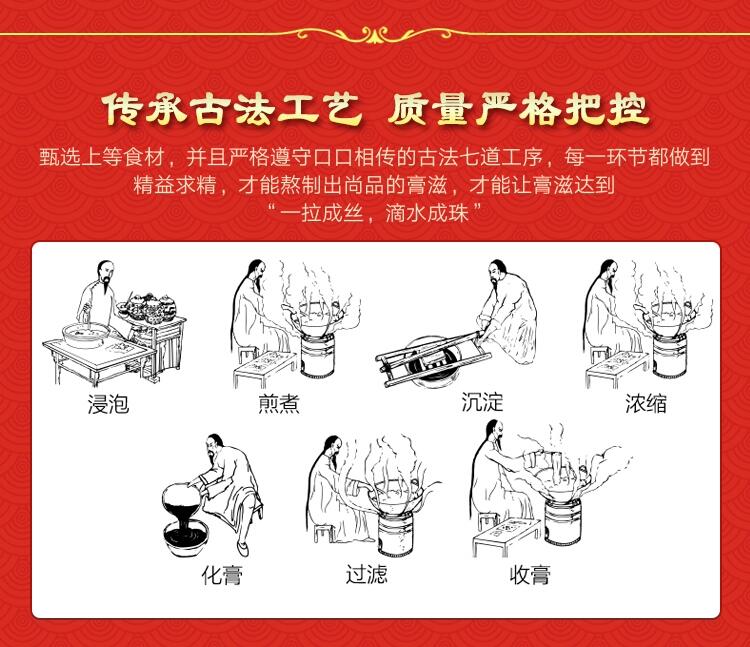 传承古法工艺 质量严格把控

甄选上等食材，并且严格遵守口口相传的古法七道工序，每一环节都做到精益求精，才能熬制出尚品的膏滋，才能让膏滋达到“一拉成丝，滴水成珠”

浸泡

煎煮

沉淀

浓缩

化膏

过滤

收膏